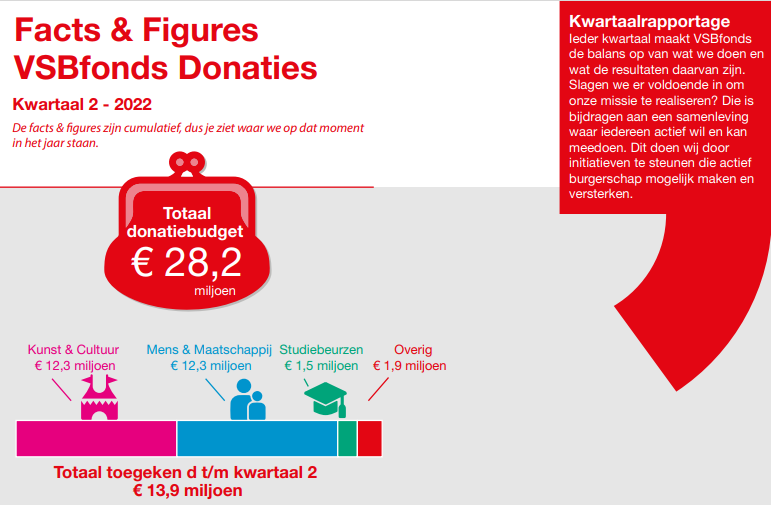 Facts & Figures
VSBfonds Donaties

Kwartaal 2 - 2022

De facts & figures zijn cumulatief, dus je ziet waar we op dat moment in het jaar staan.

Kwartaalrapportage
Ieder kwartaal maakt VSBfonds de balans op van wat we doen en wat de resultaten daarvan zijn. Slagen we er voldoende in om onze missie te realiseren? Die is bijdragen aan een samenleving waar iedereen actief wil en kan meedoen. Dit doen wij door initiatieven te steunen die actief burgerschap mogelijk maken en versterken.

Totaal donatiebudget
€ 28,2
miljoen

Kunst & Cultuur
€ 12,3 miljoen

Mens & Maatschappij
€ 12,3 miljoen

Studiebeurzen
€ 1,5 miljoen

Overig
€ 1,9 miljoen

Totaal toegeken d t/m kwartaal 2
€ 13,9 miljoen