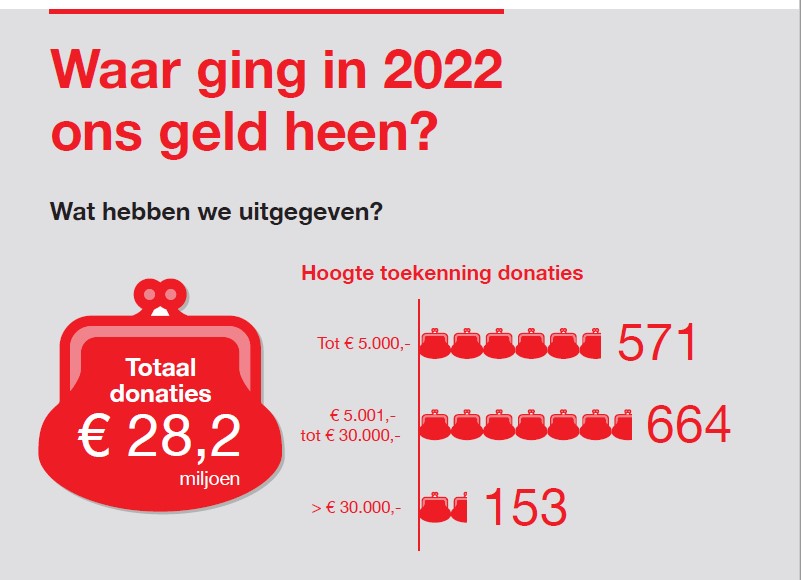 Waar ging in 2022 ons geld heen?

Wat hebben we uitgegeven?

Totaal donaties € 28,2 miljoen

Hoogte toekenning donaties

Tot € 5.000,- 571

€ 5.001,- tot € 30.000,- 664

> € 30.000,- 153