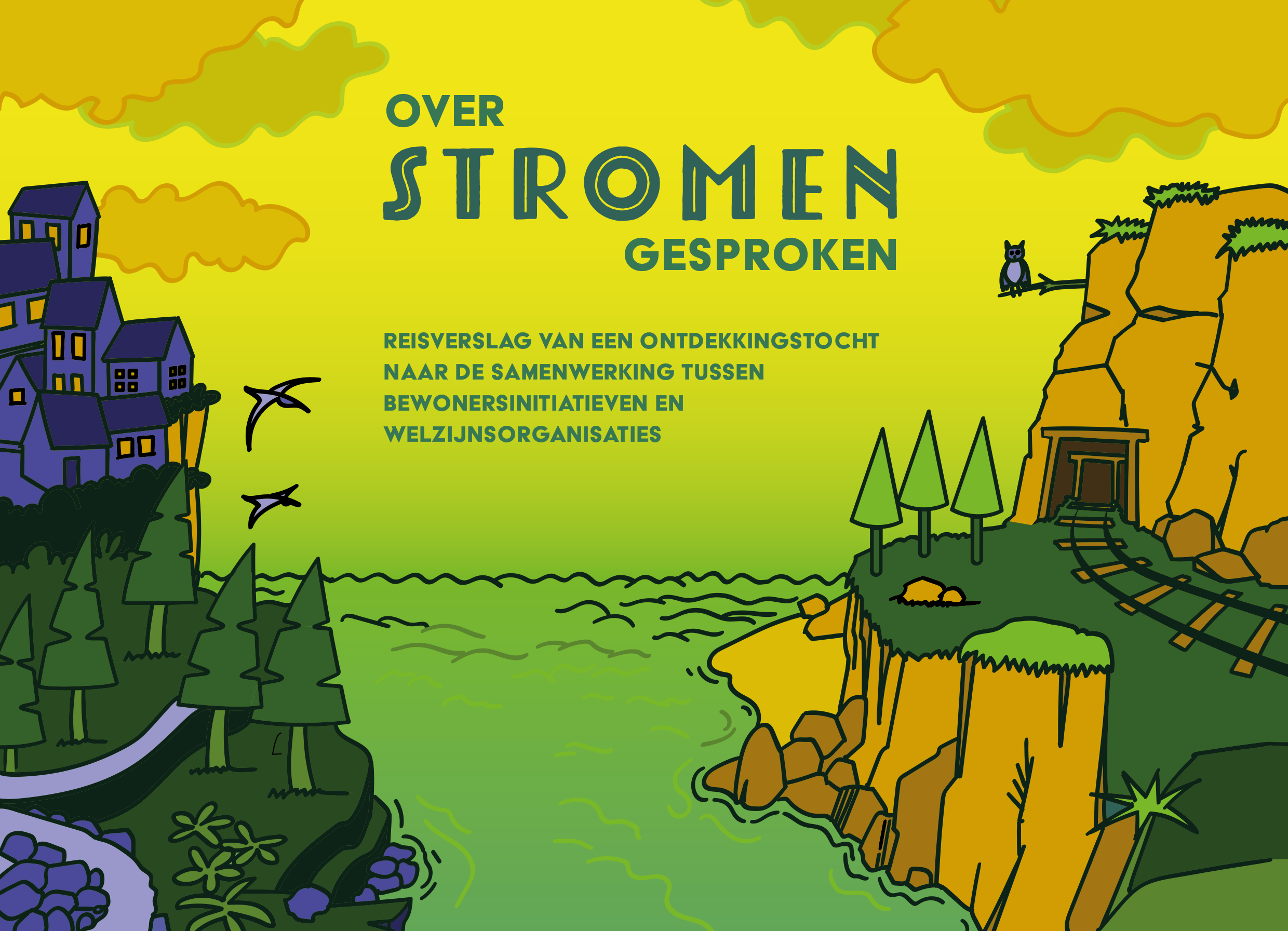 OVER
STROMEN
GESPROKEN

REISVERSLAG VAN EEN ONTDEKKINGSTOCHT NAAR DE SAMENWERKING TUSSEN BEWONERSINITIATIEVEN EN WELZIJNSORGANISATIES